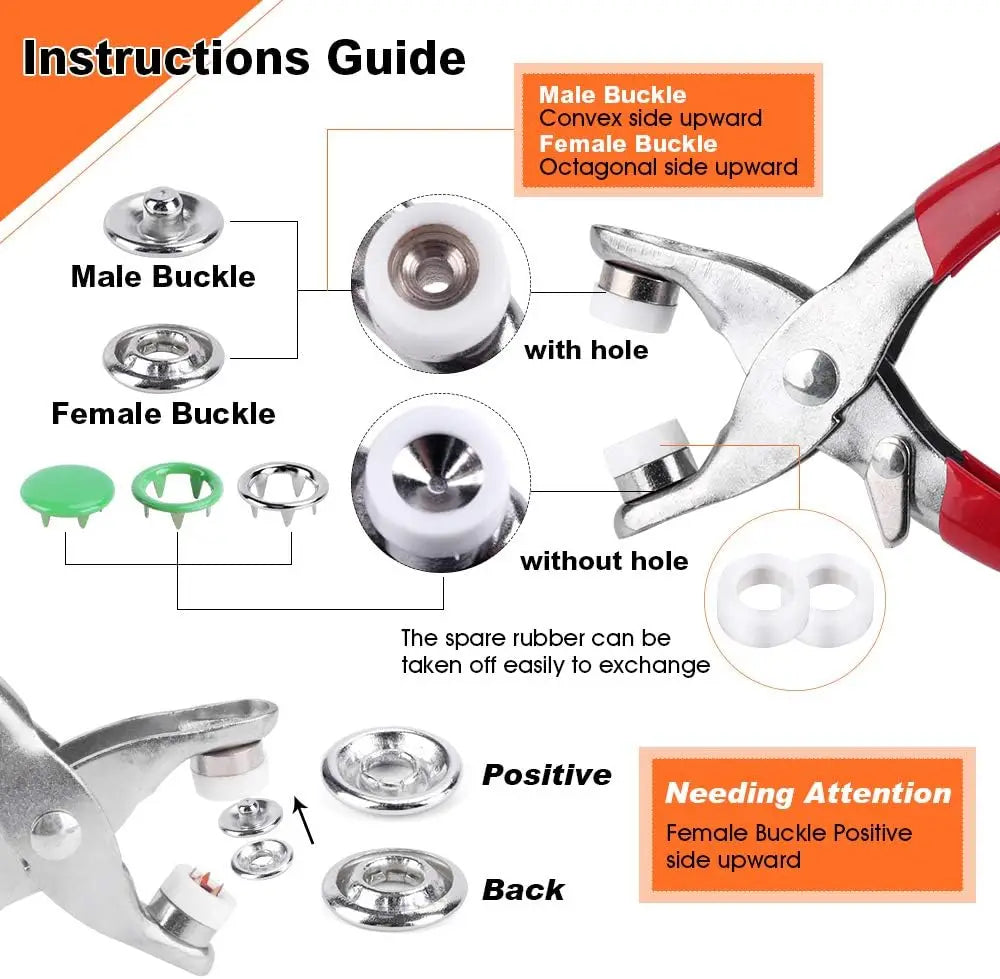 Instructions Guide

Male Buckle
Convex side upward
Female Buckle
Octagonal side upward

Male Buckle

Female Buckle

with hole

without hole

The spare rubber can be taken off easily to exchange

Positive

Back

Needing Attention
Female Buckle Positive side upward